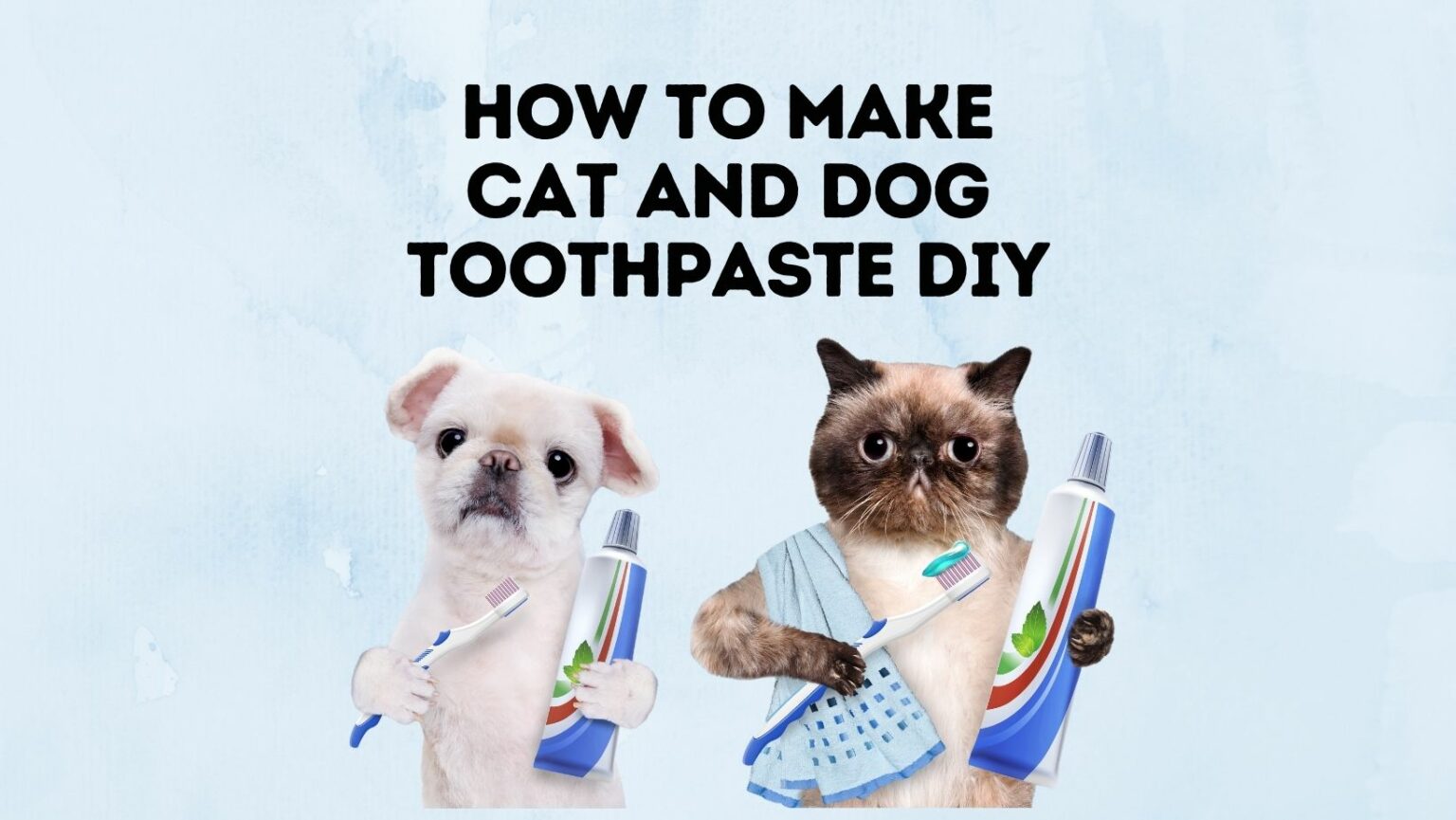 HOW TO MAKE
CAT AND DOG
TOOTHPASTE DIY